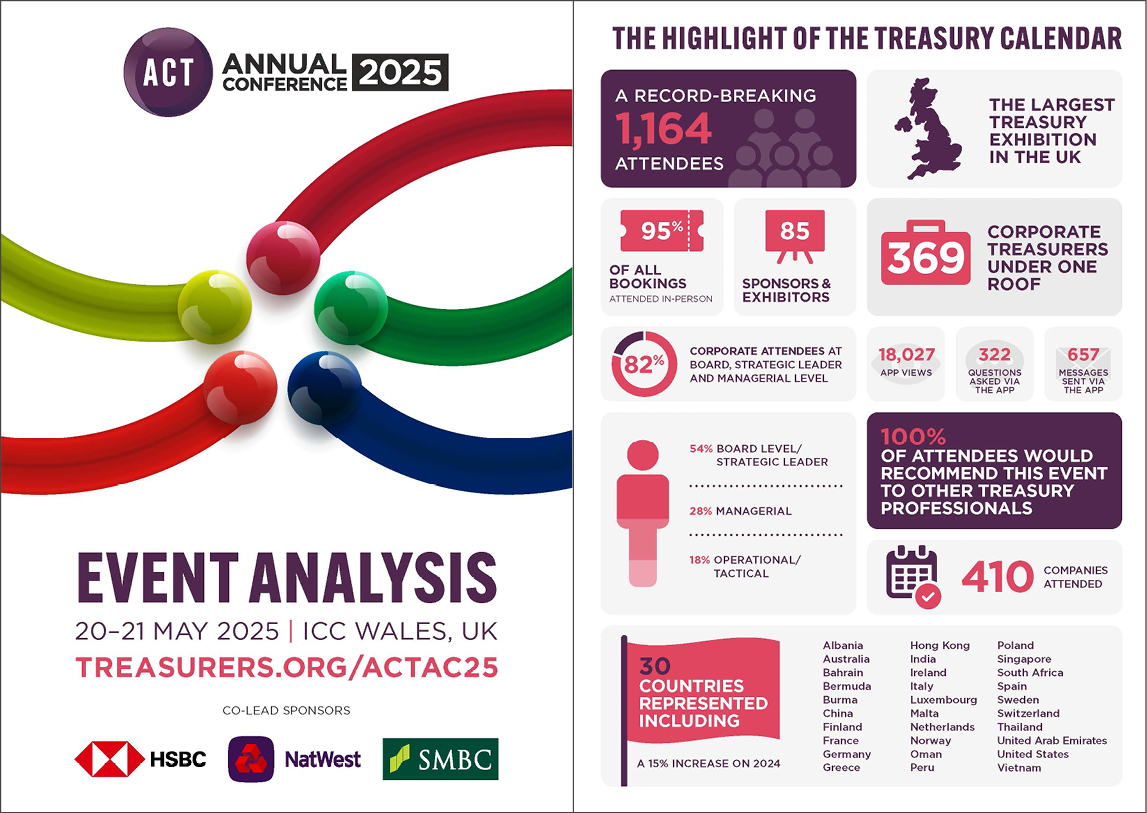 ACT ANNUAL CONFERENCE 2025

EVENT ANALYSIS

20–21 MAY 2025 | ICC WALES, UK

TREASURERS.ORG/ACTAC25

CO-LEAD SPONSORS

HSBC NatWest SMBC

THE HIGHLIGHT OF THE TREASURY CALENDAR

A RECORD-BREAKING 1,164 ATTENDEES

THE LARGEST TREASURY EXHIBITION IN THE UK

95% OF ALL BOOKINGS ATTENDED IN-PERSON

85 SPONSORS & EXHIBITORS

369 CORPORATE TREASURERS UNDER ONE ROOF

82% CORPORATE ATTENDEES AT BOARD, STRATEGIC LEADER AND MANAGERIAL LEVEL

18,027 APP VIEWS

322 QUESTIONS ASKED VIA THE APP

657 MESSAGES SENT VIA THE APP

54% BOARD LEVEL/ STRATEGIC LEADER

28% MANAGERIAL

18% OPERATIONAL/ TACTICAL

100% OF ATTENDEES WOULD RECOMMEND THIS EVENT TO OTHER TREASURY PROFESSIONALS

410 COMPANIES ATTENDED

30 COUNTRIES REPRESENTED INCLUDING

A 15% INCREASE ON 2024

Albania
Australia
Bahrain
Bermuda
Burma
China
Finland
France
Germany
Greece

Hong Kong
India
Ireland
Italy
Luxembourg
Malta
Netherlands
Norway
Oman
Peru

Poland
Singapore
South Africa
Spain
Sweden
Switzerland
Thailand
United Arab Emirates
United States
Vietnam