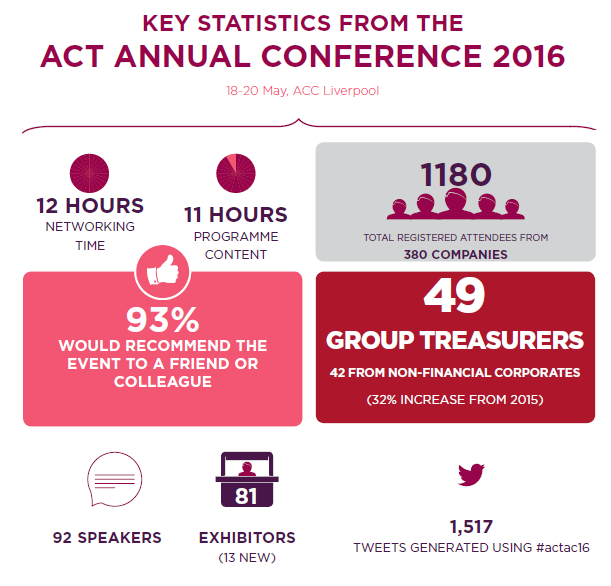 KEY STATISTICS FROM THE
ACT ANNUAL CONFERENCE 2016

18-20 May, ACC Liverpool

12 HOURS
NETWORKING TIME

11 HOURS
PROGRAMME CONTENT

1180
TOTAL REGISTERED ATTENDEES FROM
380 COMPANIES

93%
WOULD RECOMMEND THE EVENT TO A FRIEND OR COLLEAGUE

49
GROUP TREASURERS
42 FROM NON-FINANCIAL CORPORATES
(32% INCREASE FROM 2015)

92 SPEAKERS

81
EXHIBITORS
(13 NEW)

1,517
TWEETS GENERATED USING #actac16